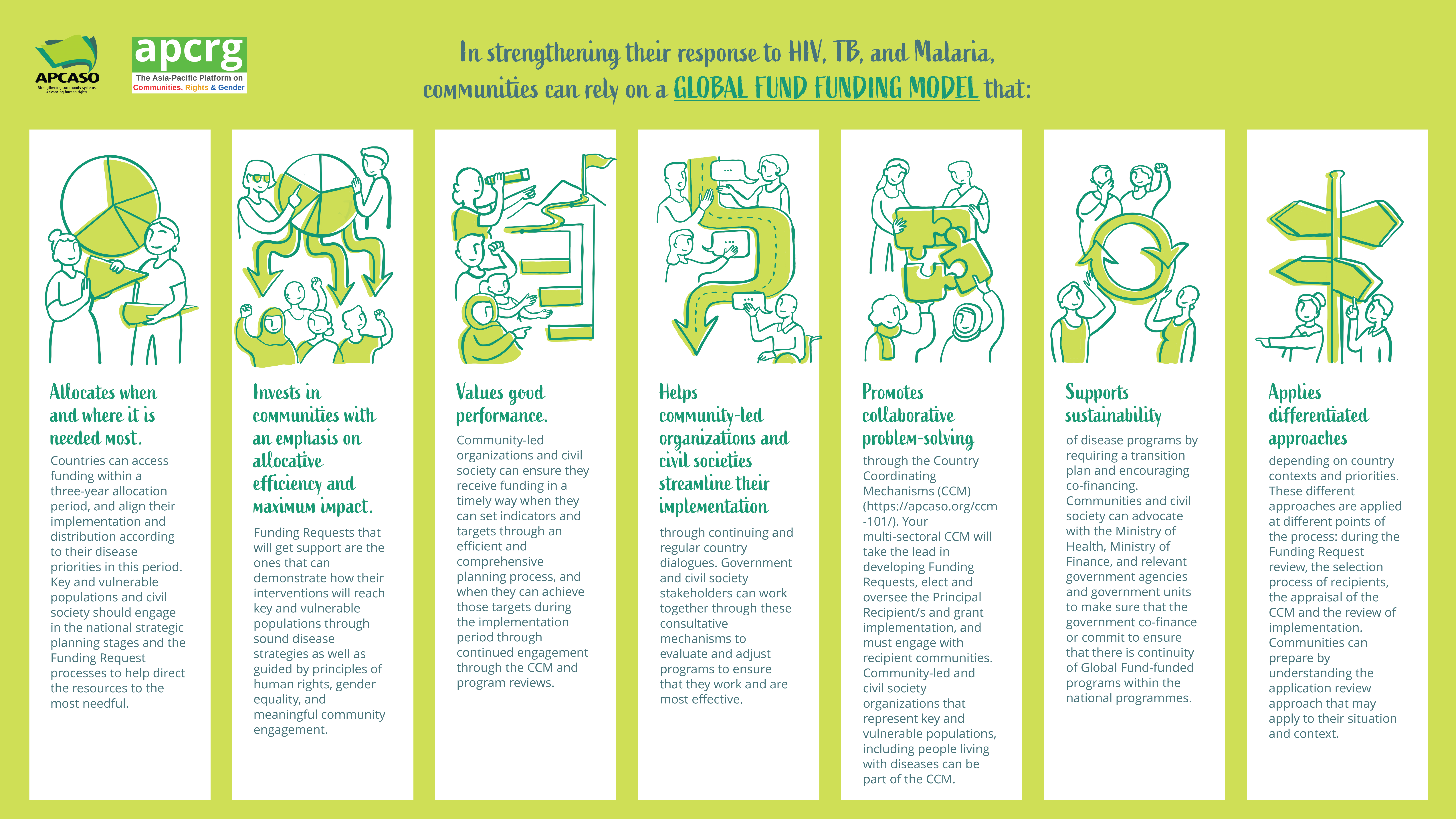 APCASO
Strengthening community systems. Advancing human rights.

apcrg
The Asia-Pacific Platform on Communities, Rights & Gender

In strengthening their response to HIV, TB, and Malaria, communities can rely on a GLOBAL FUND FUNDING MODEL that:

Allocates when and where it is needed most.
Countries can access funding within a three-year allocation period, and align their implementation and distribution according to their disease priorities in this period. Key and vulnerable populations and civil society should engage in the national strategic planning stages and the Funding Request processes to help direct the resources to the most needful.

Invests in communities with an emphasis on allocative efficiency and maximum impact.
Funding Requests that will get support are the ones that can demonstrate how their interventions will reach key and vulnerable populations through sound disease strategies as well as guided by principles of human rights, gender equality, and meaningful community engagement.

Values good performance.
Community-led organizations and civil society can ensure they receive funding in a timely way when they can set indicators and targets through an efficient and comprehensive planning process, and when they can achieve those targets during the implementation period through continued engagement through the CCM and program reviews.

Helps community-led organizations and civil societies streamline their implementation
through continuing and regular country dialogues. Government and civil society stakeholders can work together through these consultative mechanisms to evaluate and adjust programs to ensure that they work and are most effective.

Promotes collaborative problem-solving
through the Country Coordinating Mechanisms (CCM) (https://apcaso.org/ccm-101/). Your multi-sectoral CCM will take the lead in developing Funding Requests, elect and oversee the Principal Recipient/s and grant implementation, and must engage with recipient communities. Community-led and civil society organizations that represent key and vulnerable populations, including people living with diseases can be part of the CCM.

Supports sustainability
of disease programs by requiring a transition plan and encouraging co-financing. Communities and civil society can advocate with the Ministry of Health, Ministry of Finance, and relevant government agencies and government units to make sure that the government co-finance or commit to ensure that there is continuity of Global Fund-funded programs within the national programmes.

Applies differentiated approaches
depending on country contexts and priorities. These different approaches are applied at different points of the process: during the Funding Request review, the selection process of recipients, the appraisal of the CCM and the review of implementation. Communities can prepare by understanding the application review approach that may apply to their situation and context.